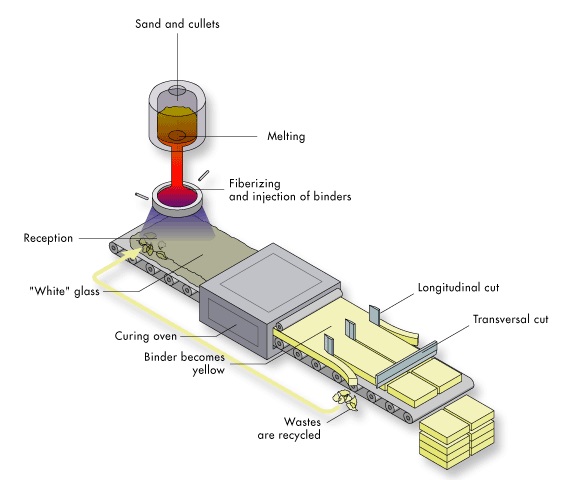 Sand and cullets

Melting

Fiberizing
and injection of binders

Reception

"White" glass

Curing oven

Binder becomes
yellow

Longitudinal cut

Transversal cut

Wastes
are recycled